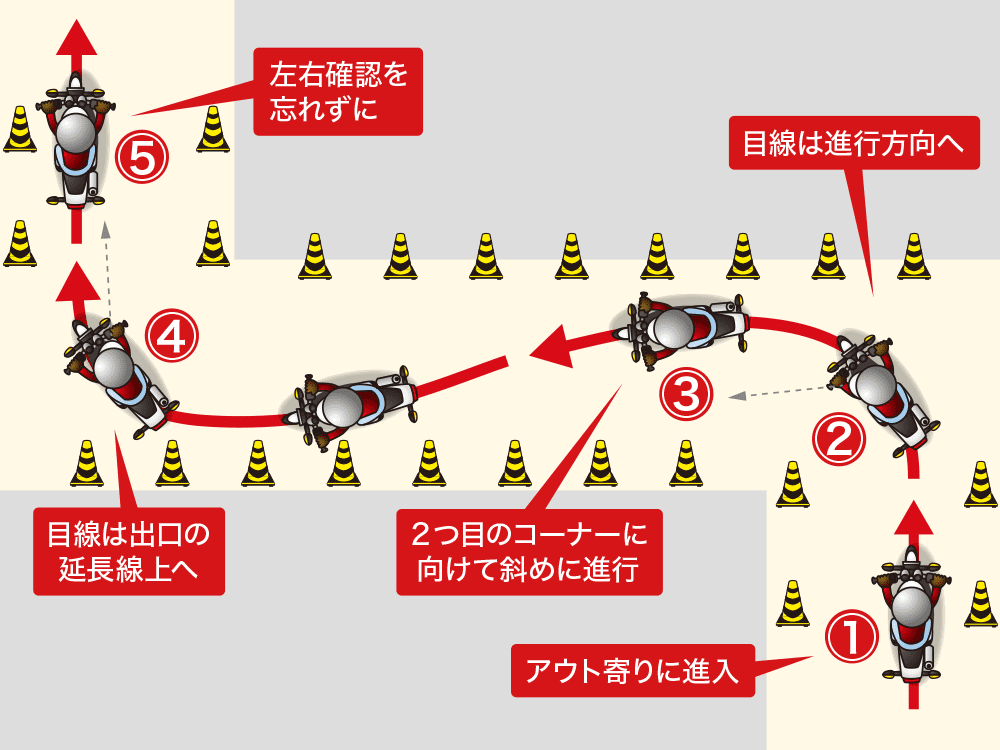 左右確認を忘れずに

⑤

目線は進行方向へ

④

③

②

目線は出口の延長線上へ

２つ目のコーナーに向けて斜めに進行

①

アウト寄りに進入